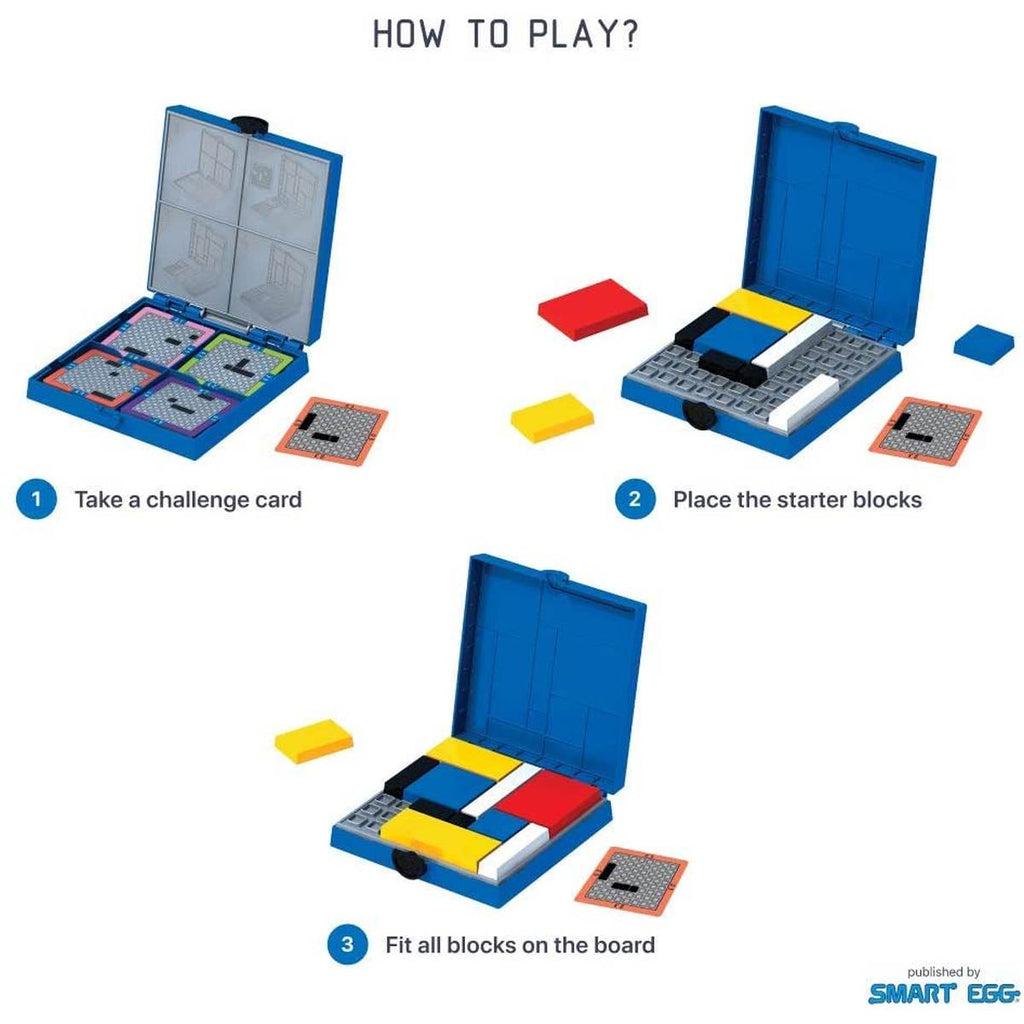 HOW TO PLAY?

1 Take a challenge card

2 Place the starter blocks

3 Fit all blocks on the board

published by
SMART EGG