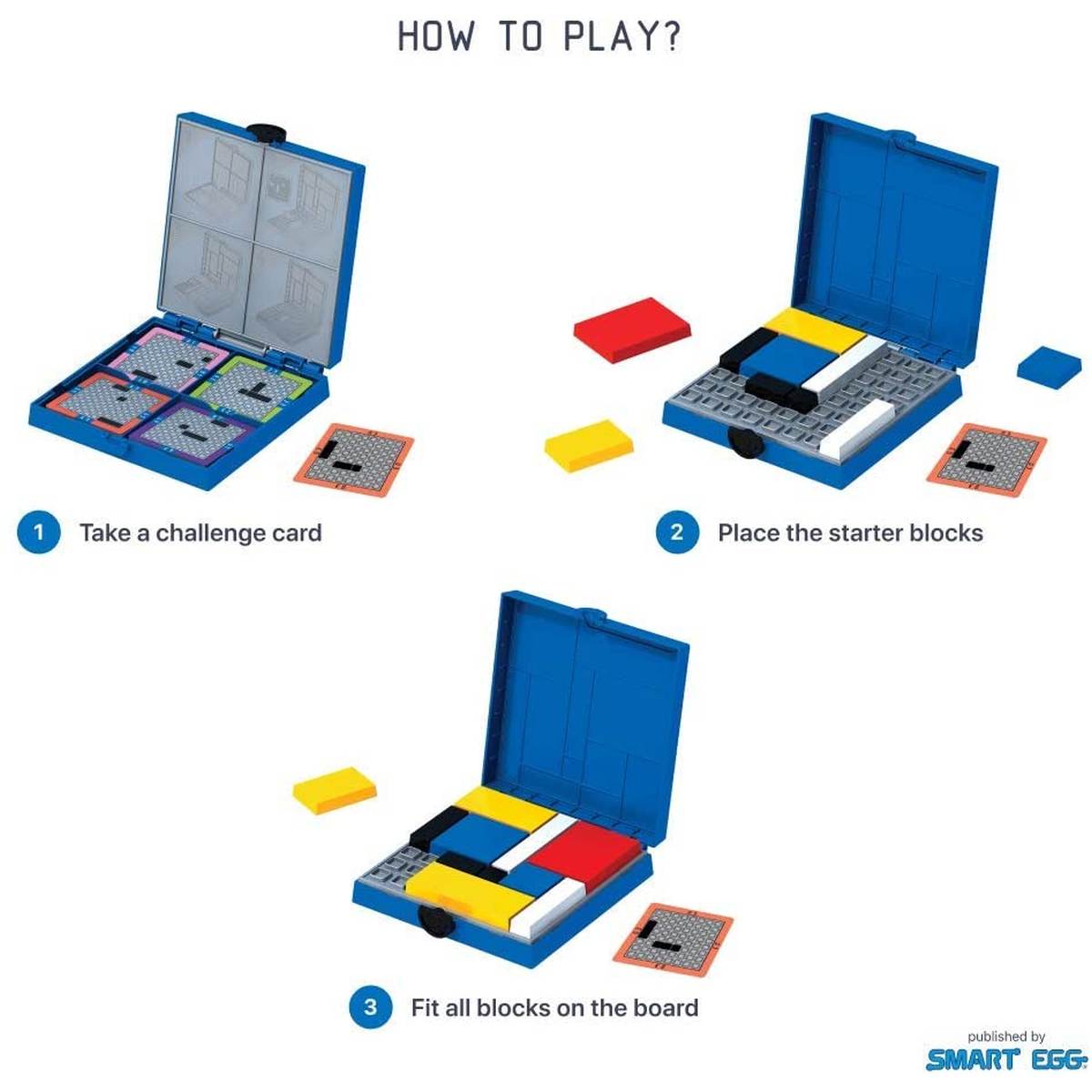 HOW TO PLAY?

1 Take a challenge card

2 Place the starter blocks

3 Fit all blocks on the board

published by
SMART EGG