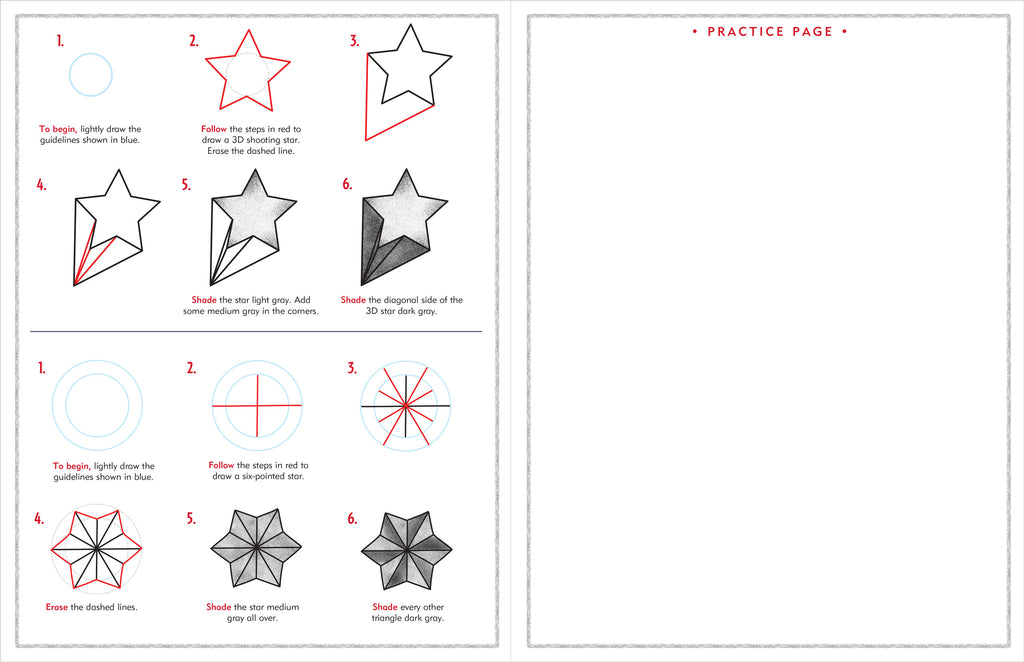 1.

To begin, lightly draw the guidelines shown in blue.

2.

Follow the steps in red to draw a 3D shooting star. Erase the dashed line.

3.

4.

5.

Shade the star light gray. Add some medium gray in the corners.

6.

Shade the diagonal side of the 3D star dark gray.

1.

To begin, lightly draw the guidelines shown in blue.

2.

Follow the steps in red to draw a six-pointed star.

3.

4.

Erase the dashed lines.

5.

Shade the star medium gray all over.

6.

Shade every other triangle dark gray.

• PRACTICE PAGE •