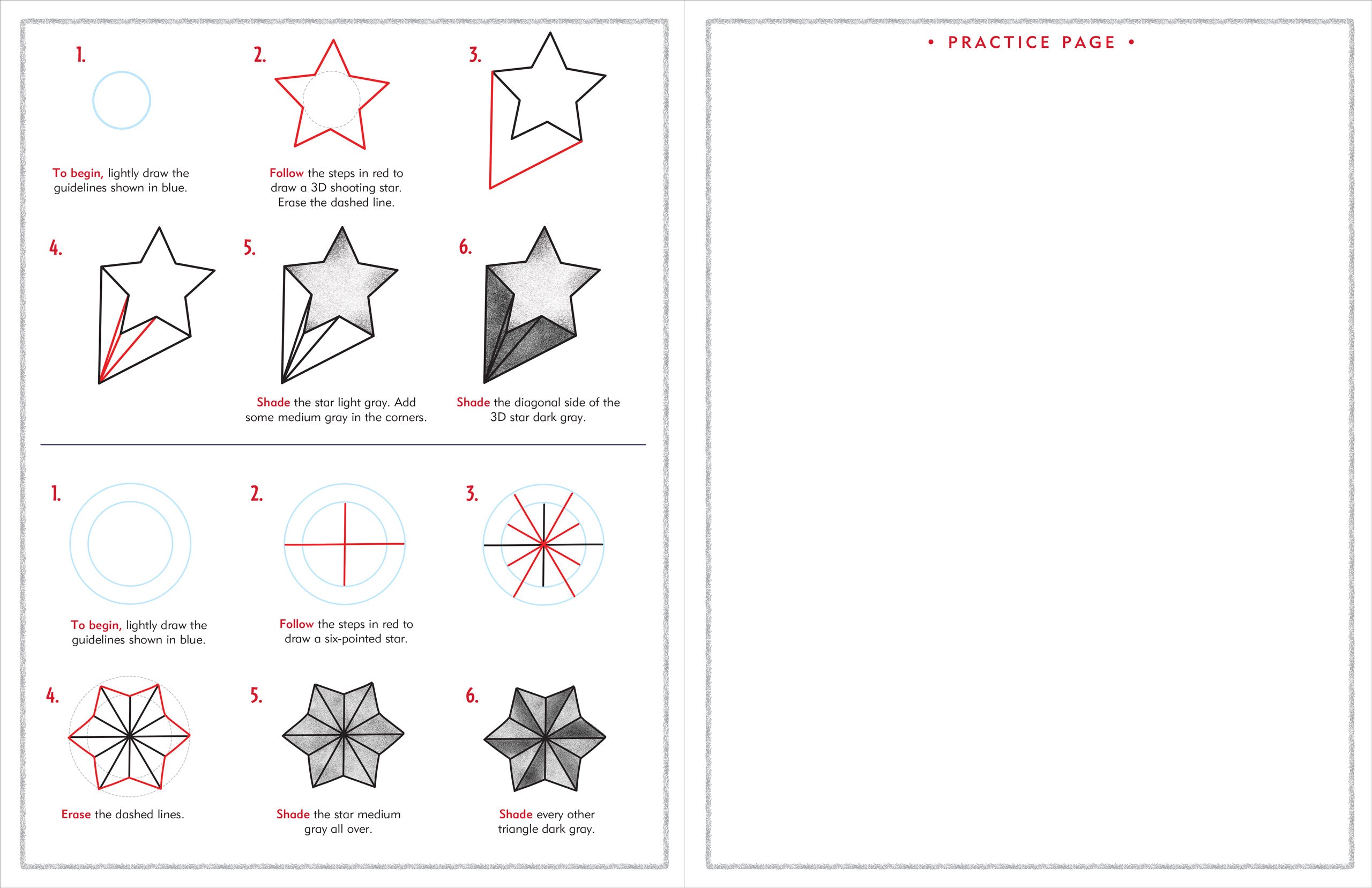 1.

To begin, lightly draw the guidelines shown in blue.

2.

Follow the steps in red to draw a 3D shooting star. Erase the dashed line.

3.

4.

5.

Shade the star light gray. Add some medium gray in the corners.

6.

Shade the diagonal side of the 3D star dark gray.

1.

To begin, lightly draw the guidelines shown in blue.

2.

Follow the steps in red to draw a six-pointed star.

3.

4.

Erase the dashed lines.

5.

Shade the star medium gray all over.

6.

Shade every other triangle dark gray.

• PRACTICE PAGE •