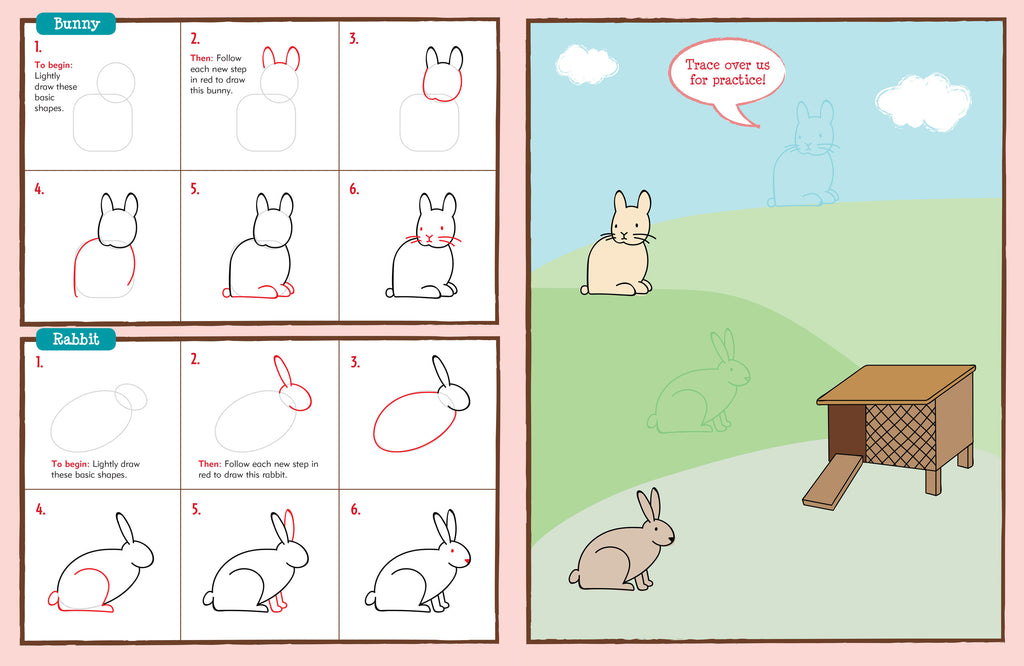 Bunny

1.
To begin: Lightly draw these basic shapes.

2.
Then: Follow each new step in red to draw this bunny.

3.

4.

5.

6.

Rabbit

1.
To begin: Lightly draw these basic shapes.

2.
Then: Follow each new step in red to draw this rabbit.

3.

4.

5.

6.

Trace over us for practice!