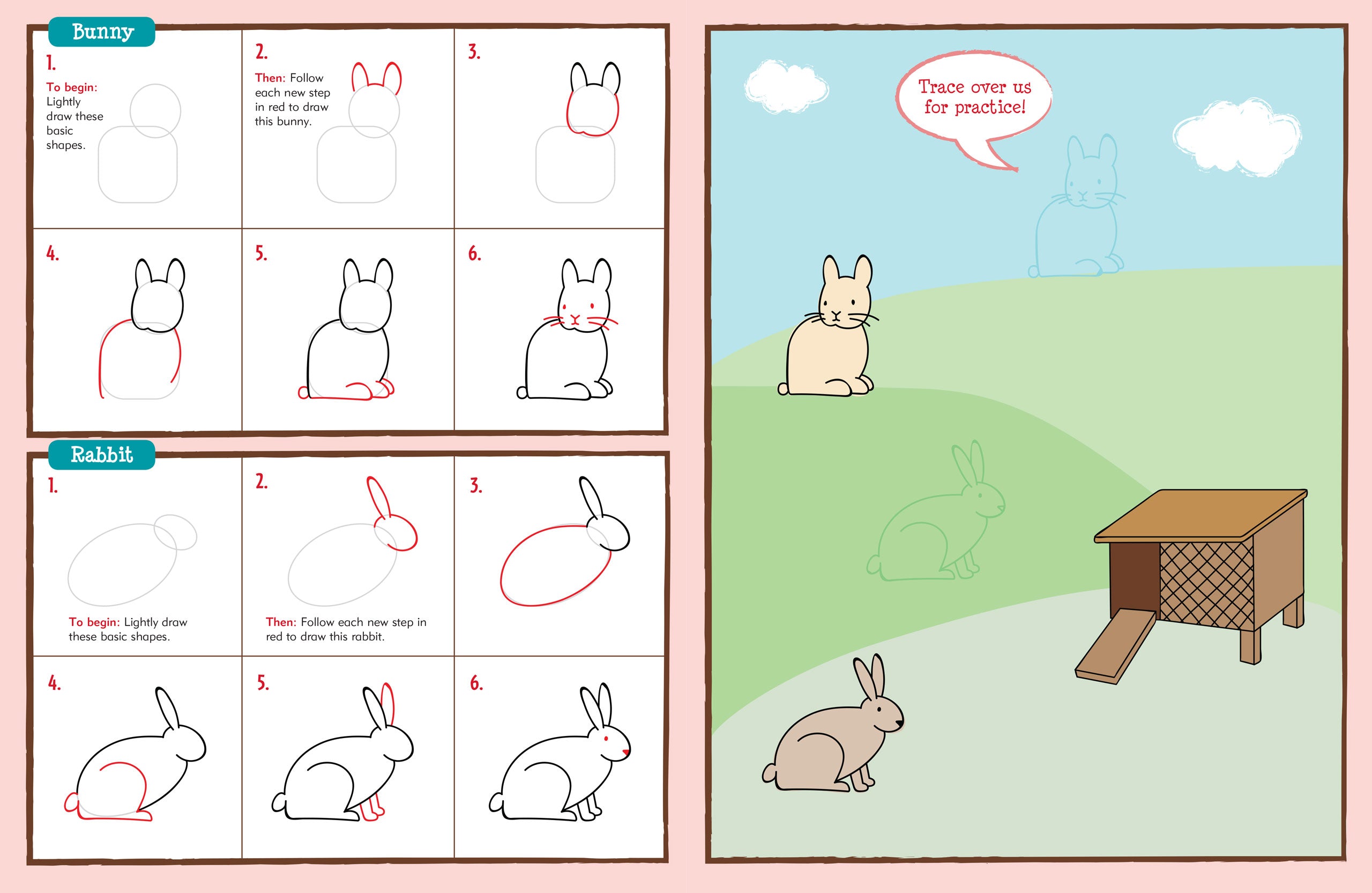 Bunny

1.
To begin: Lightly draw these basic shapes.

2.
Then: Follow each new step in red to draw this bunny.

3.

4.

5.

6.

Rabbit

1.
To begin: Lightly draw these basic shapes.

2.
Then: Follow each new step in red to draw this rabbit.

3.

4.

5.

6.

Trace over us for practice!