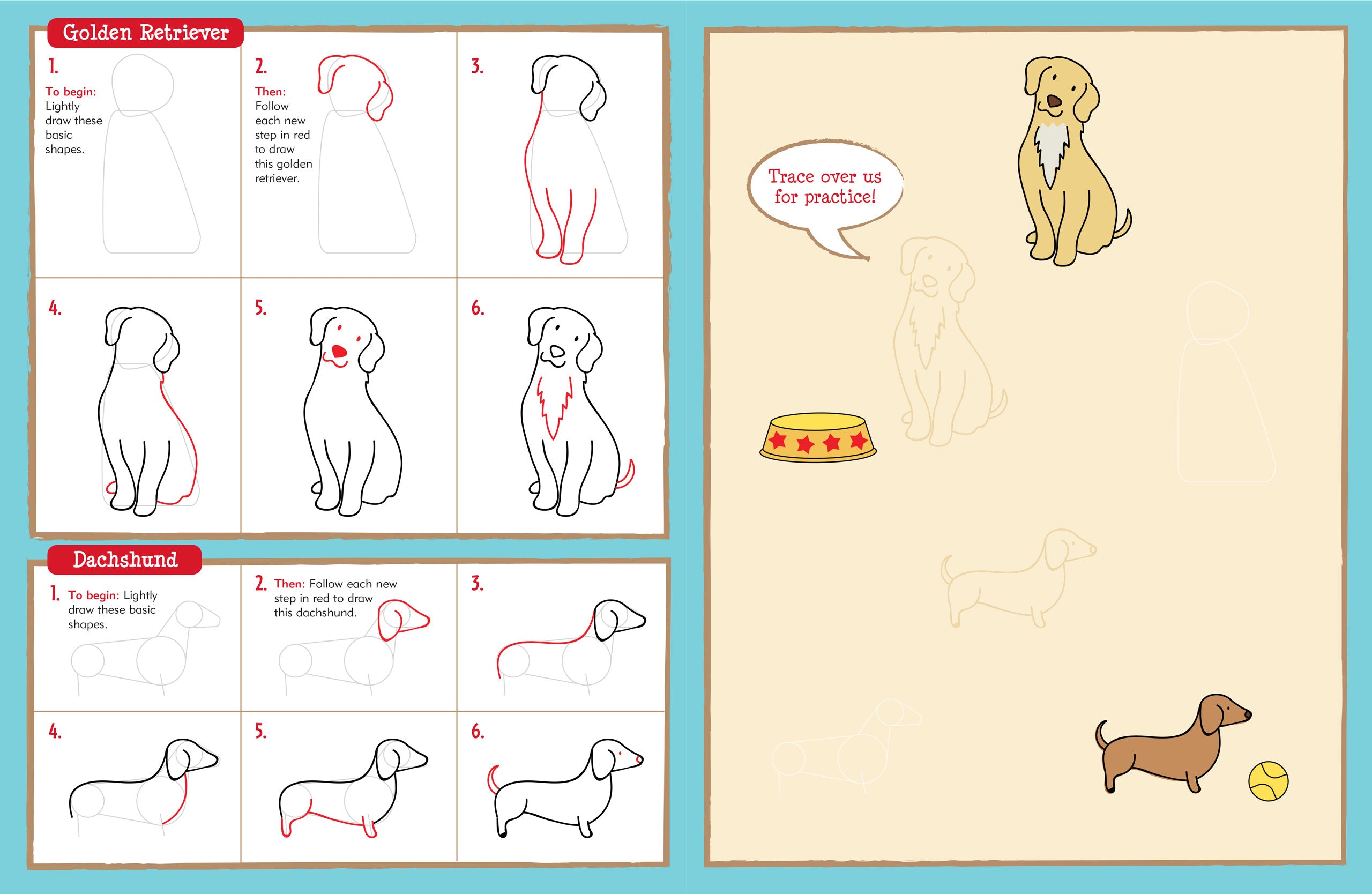 Golden Retriever

1. To begin: Lightly draw these basic shapes.

2. Then: Follow each new step in red to draw this golden retriever.

3.

4.

5.

6.

Dachshund

1. To begin: Lightly draw these basic shapes.

2. Then: Follow each new step in red to draw this dachshund.

3.

4.

5.

6.

Trace over us for practice!