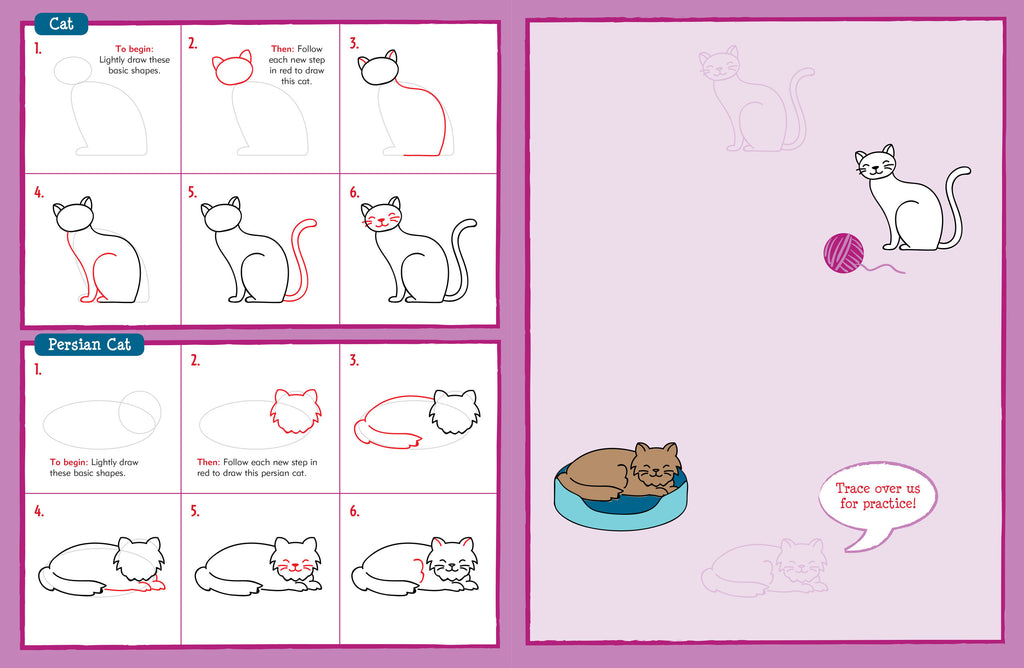 Cat

1. To begin: Lightly draw these basic shapes.

2. Then: Follow each new step in red to draw this cat.

3.

4.

5.

6.

Persian Cat

1. To begin: Lightly draw these basic shapes.

2. Then: Follow each new step in red to draw this persian cat.

3.

4.

5.

6.

Trace over us for practice!