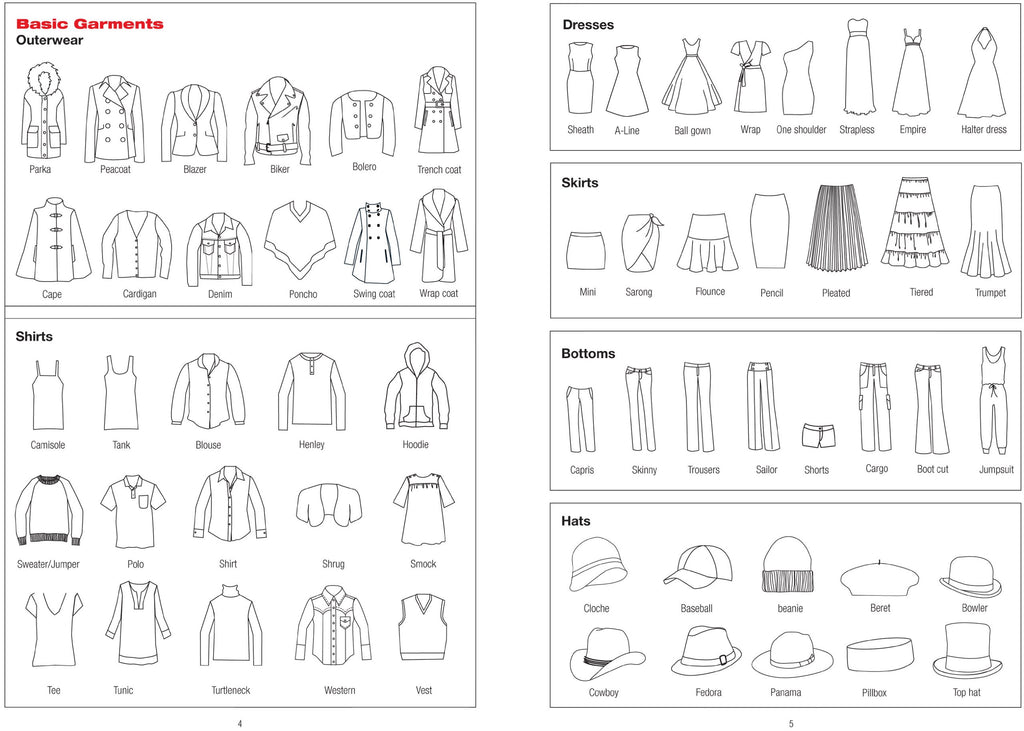 Basic Garments
Outerwear

Parka Peacoat Blazer Biker Bolero Trench coat

Cape Cardigan Denim Poncho Swing coat Wrap coat

Shirts

Camisole Tank Blouse Henley Hoodie

Sweater/Jumper Polo Shirt Shrug Smock

Tee Tunic Turtleneck Western Vest

4

Dresses

Sheath A-Line Ball gown Wrap One shoulder Strapless Empire Halter dress

Skirts

Mini Sarong Flounce Pencil Pleated Tiered Trumpet

Bottoms

Capris Skinny Trousers Sailor Shorts Cargo Boot cut Jumpsuit

Hats

Cloche Baseball beanie Beret Bowler

Cowboy Fedora Panama Pillbox Top hat

5