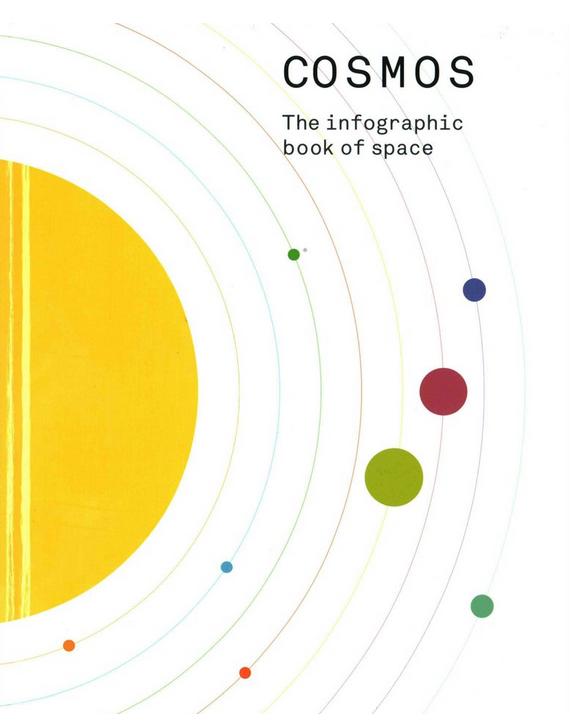 COSMOS

The infographic book of space