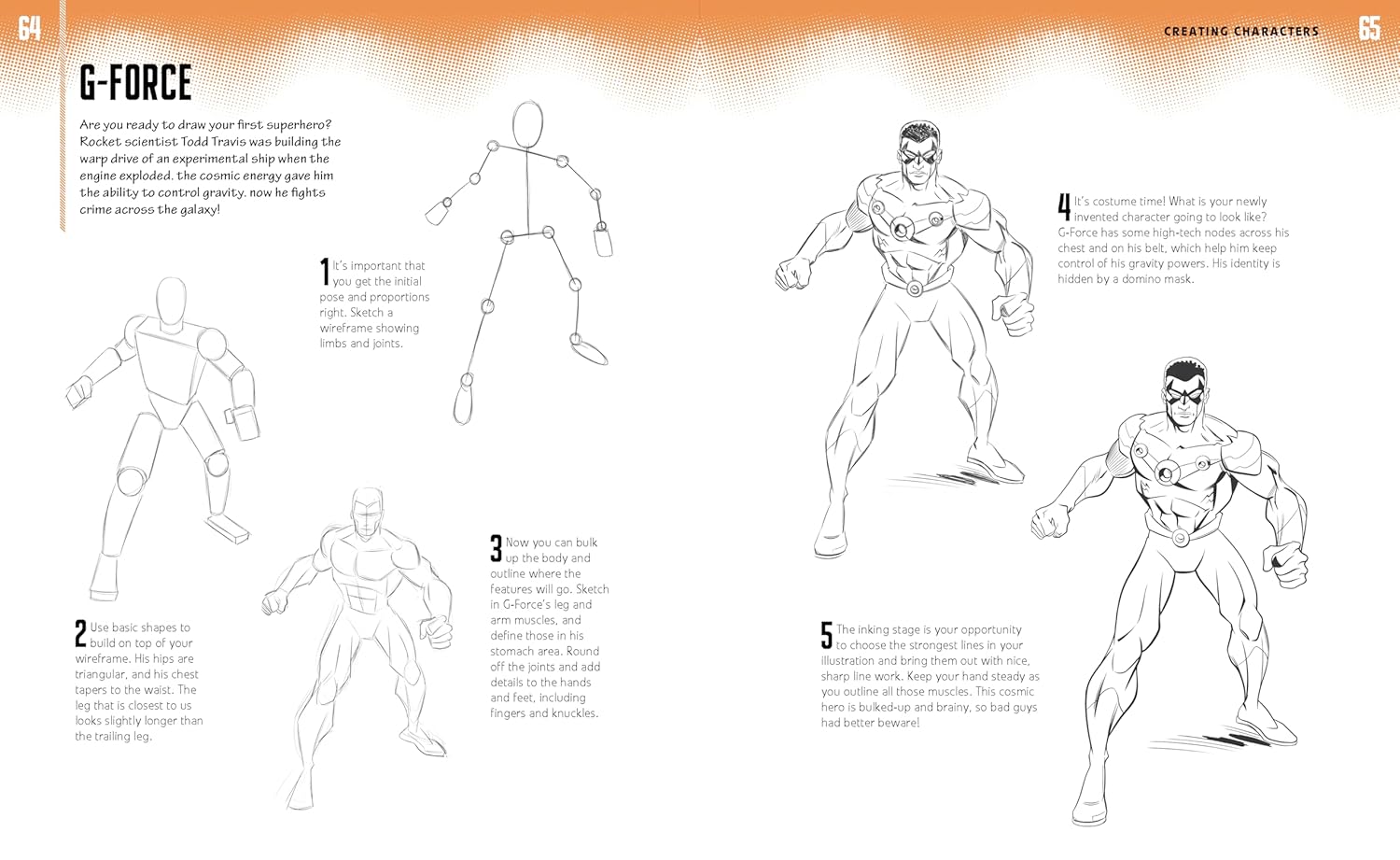 64

G-FORCE

Are you ready to draw your first superhero? Rocket scientist Todd Travis was building the warp drive of an experimental ship when the engine exploded. the cosmic energy gave him the ability to control gravity. now he fights crime across the galaxy!

1 It's important that you get the initial pose and proportions right. Sketch a wireframe showing limbs and joints.

2 Use basic shapes to build on top of your wireframe. His hips are triangular, and his chest tapers to the waist. The leg that is closest to us looks slightly longer than the trailing leg.

3 Now you can bulk up the body and outline where the features will go. Sketch in G-Force's leg and arm muscles, and define those in his stomach area. Round off the joints and add details to the hands and feet, including fingers and knuckles.

CREATING CHARACTERS

65

4 It's costume time! What is your newly invented character going to look like? G-Force has some high-tech nodes across his chest and on his belt, which help him keep control of his gravity powers. His identity is hidden by a domino mask.

5 The inking stage is your opportunity to choose the strongest lines in your illustration and bring them out with nice, sharp line work. Keep your hand steady as you outline all those muscles. This cosmic hero is bulked-up and brainy, so bad guys had better beware!